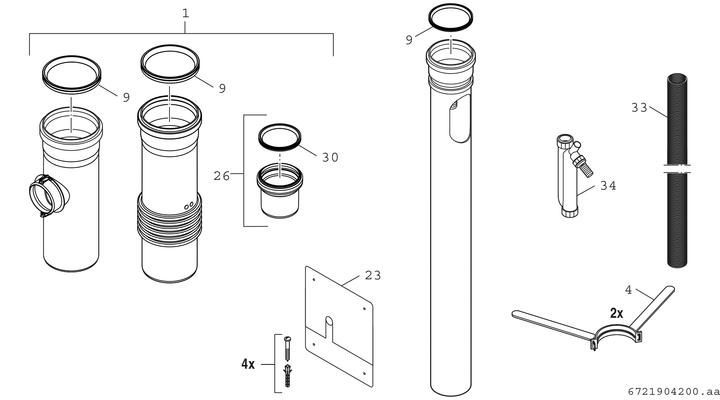 1

9

9

9

26

30

33

34

23

4

2x

4x

6721904200.aa