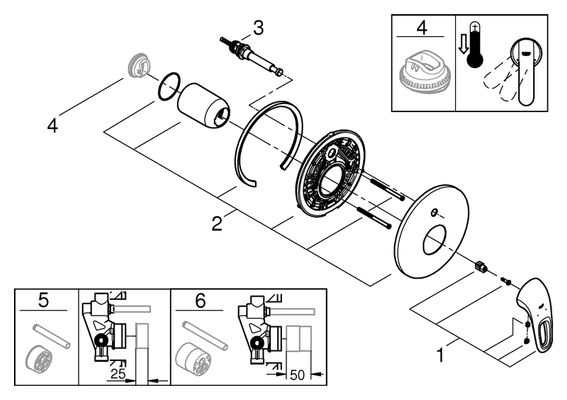 3

4

4

2

1

5

25

6

50