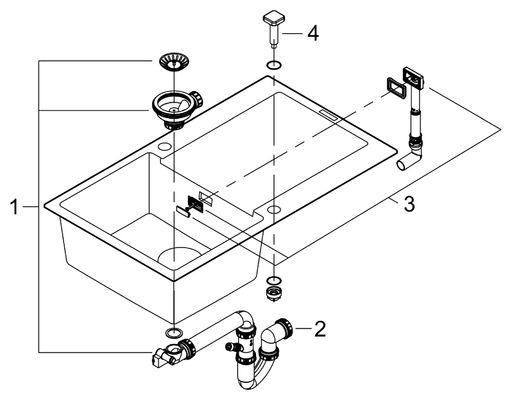 4
1
3
2