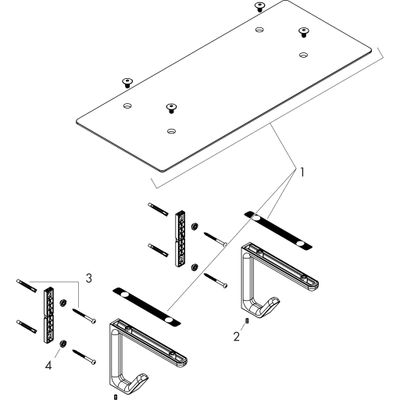 1
3
2
4