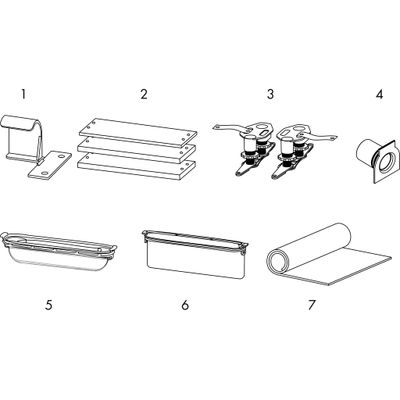 1 2 3 4

5 6 7