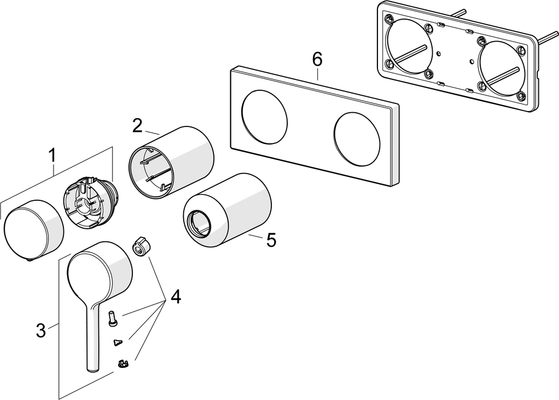 6
2
1
5
4
3