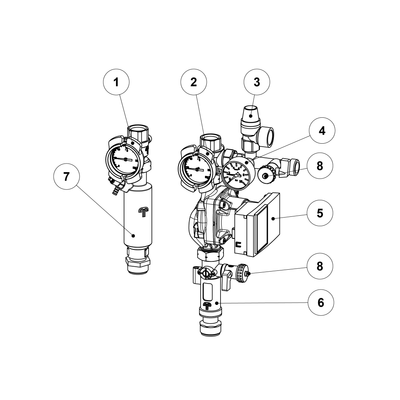 1
2
3
4
8
7
5
8
6