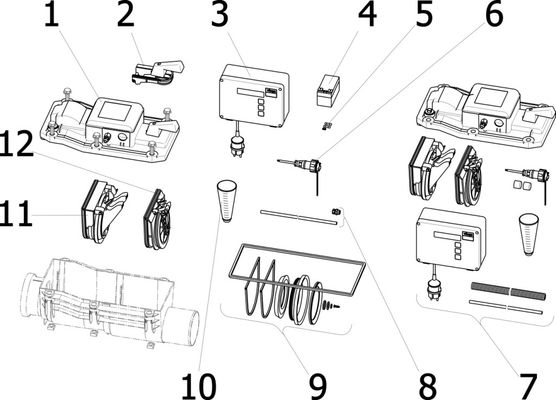 1
2
3
4
5
6
12
11
10
9
8
7